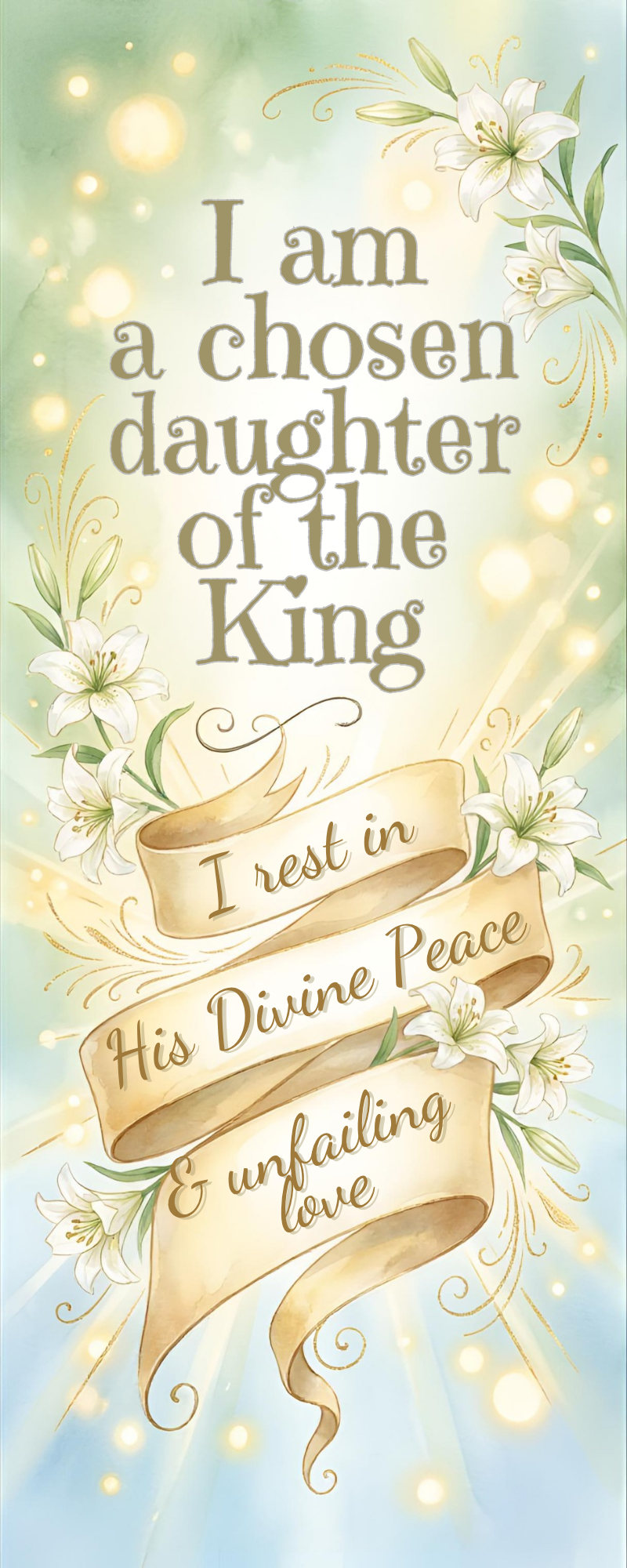 I am a chosen daughter of the King

I rest in His Divine Peace & unfailing love